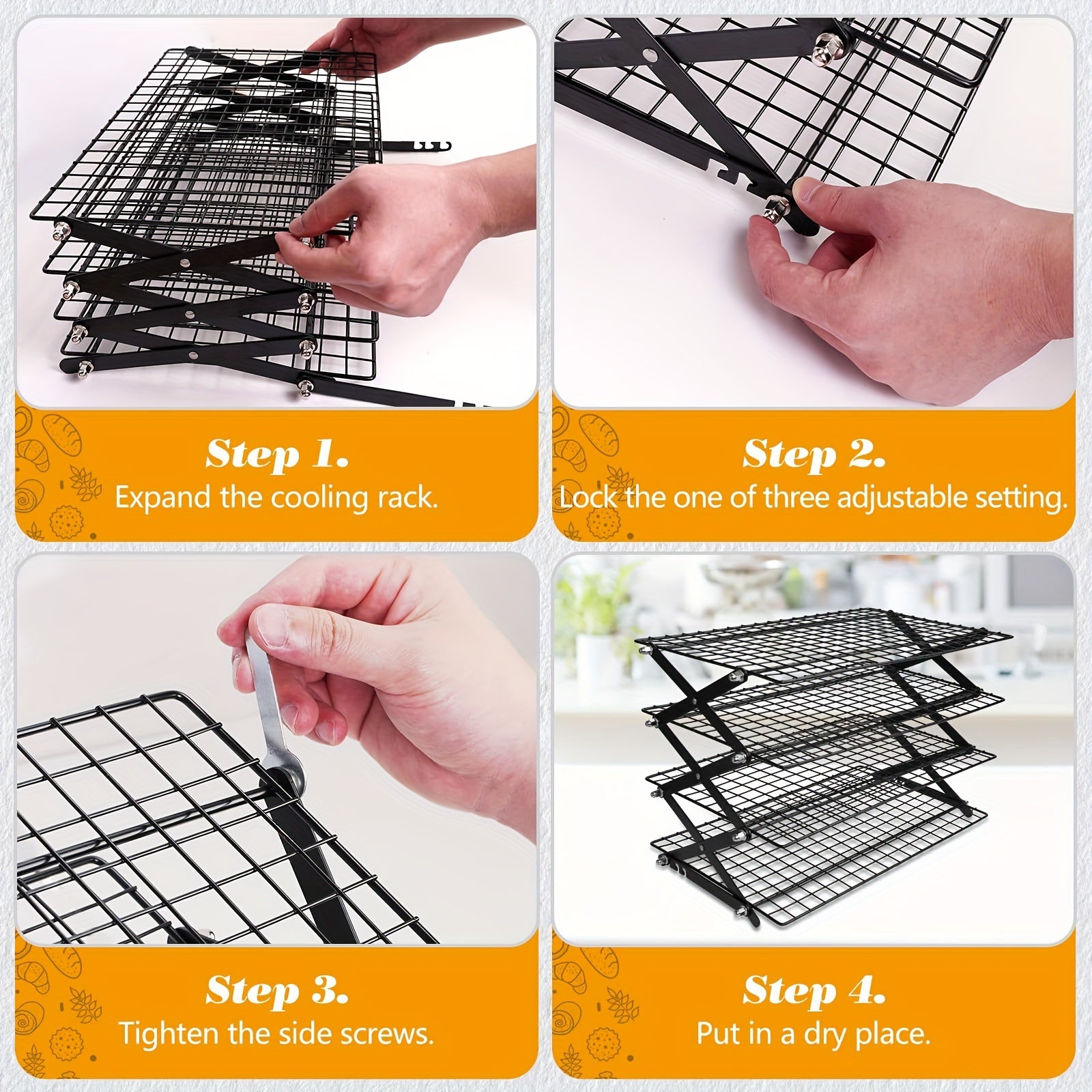 Step 1.
Expand the cooling rack.

Step 2.
Lock the one of three adjustable setting.

Step 3.
Tighten the side screws.

Step 4.
Put in a dry place.