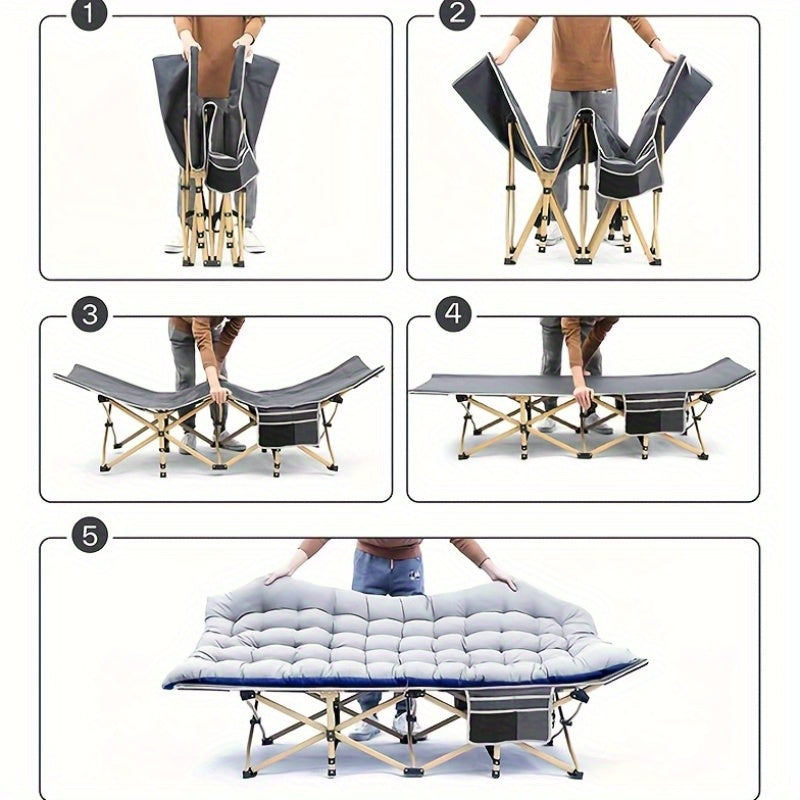 1

2

3

4

5