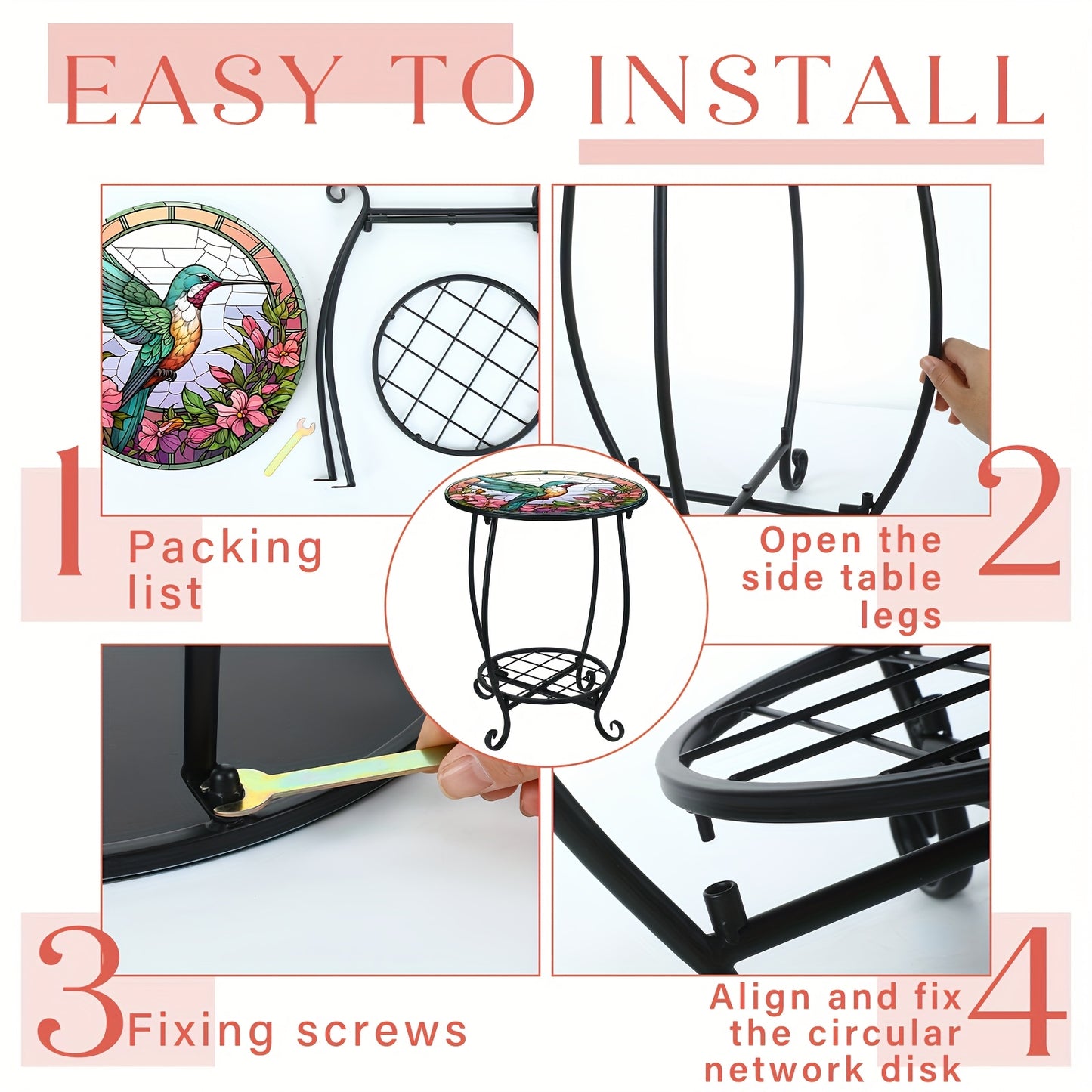 EASY TO INSTALL

1
Packing list

2
Open the side table legs

3
Fixing screws

4
Align and fix the circular network disk